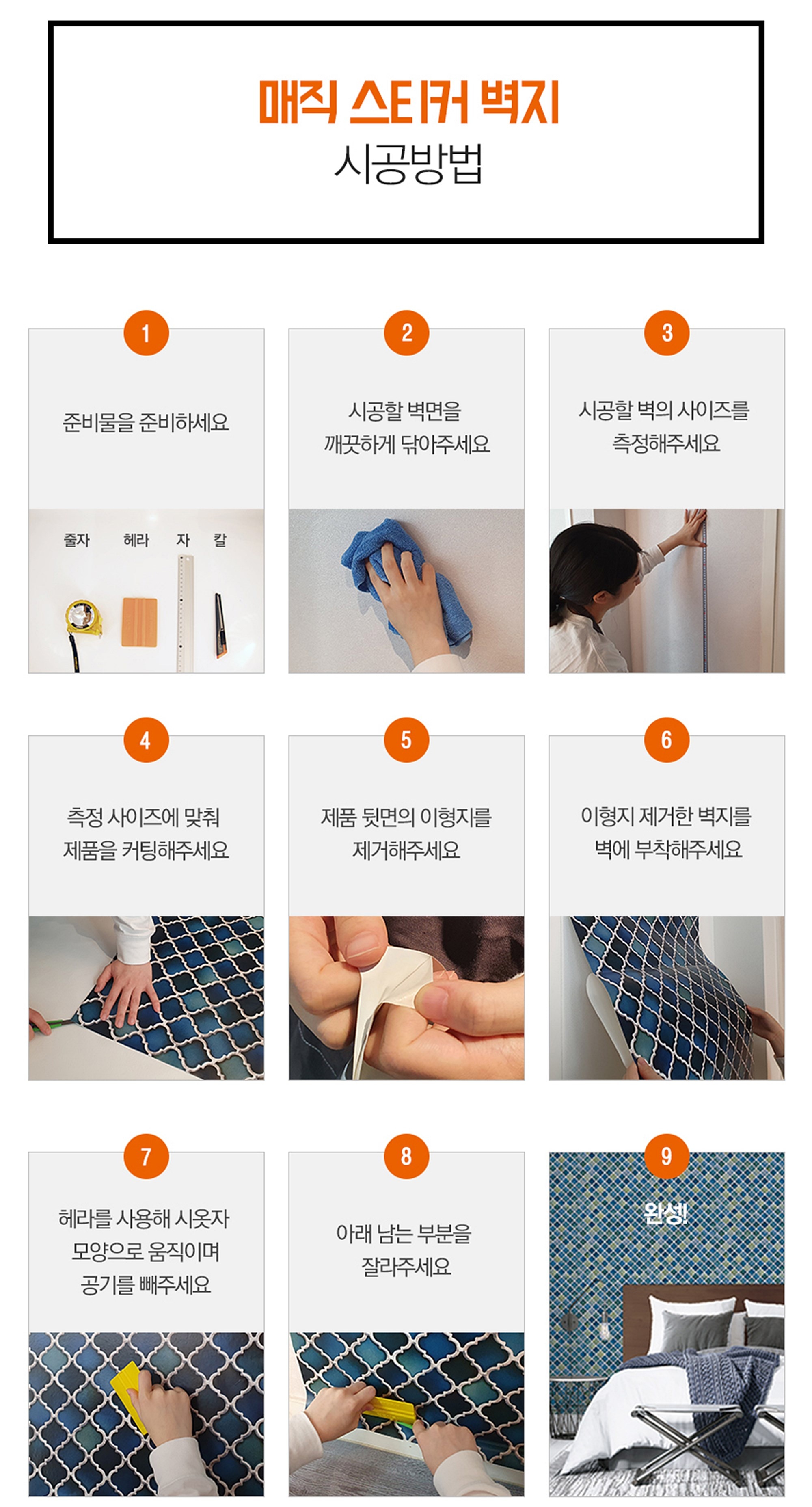 매직 스티커 벽지
시공방법

1
준비물을 준비하세요

줄자 헤라 자 칼

2
시공할 벽면을 깨끗하게 닦아주세요

3
시공할 벽의 사이즈를 측정해주세요

4
측정 사이즈에 맞춰 제품을 커팅해주세요

5
제품 뒷면의 이형지를 제거해주세요

6
이형지 제거한 벽지를 벽에 부착해주세요

7
헤라를 사용해 시옷자 모양으로 움직이며 공기를 빼주세요

8
아래 남는 부분을 잘라주세요

9
완성!